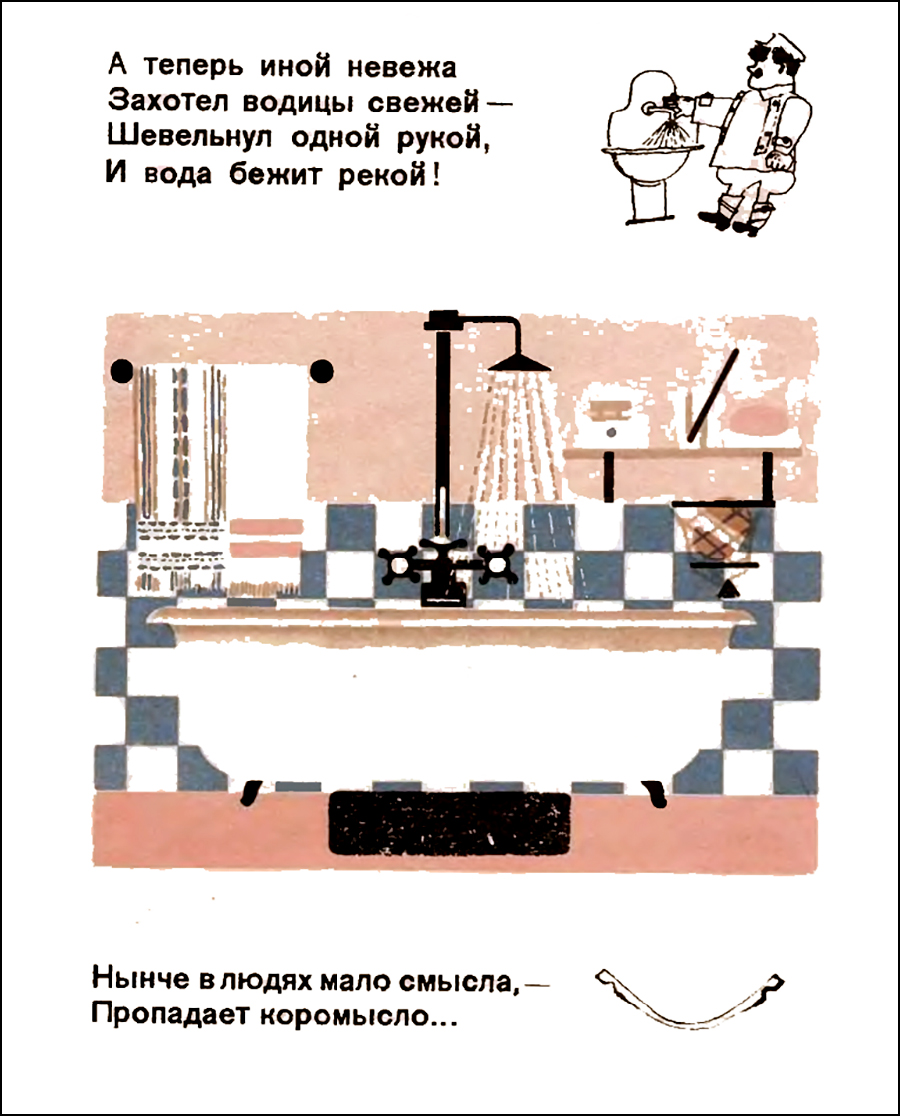 А теперь иной невежа
Захотел водицы свежей —
Шевельнул одной рукой,
И вода бежит рекой!

Нынче в людях мало смысла, —
Пропадает коромысло...